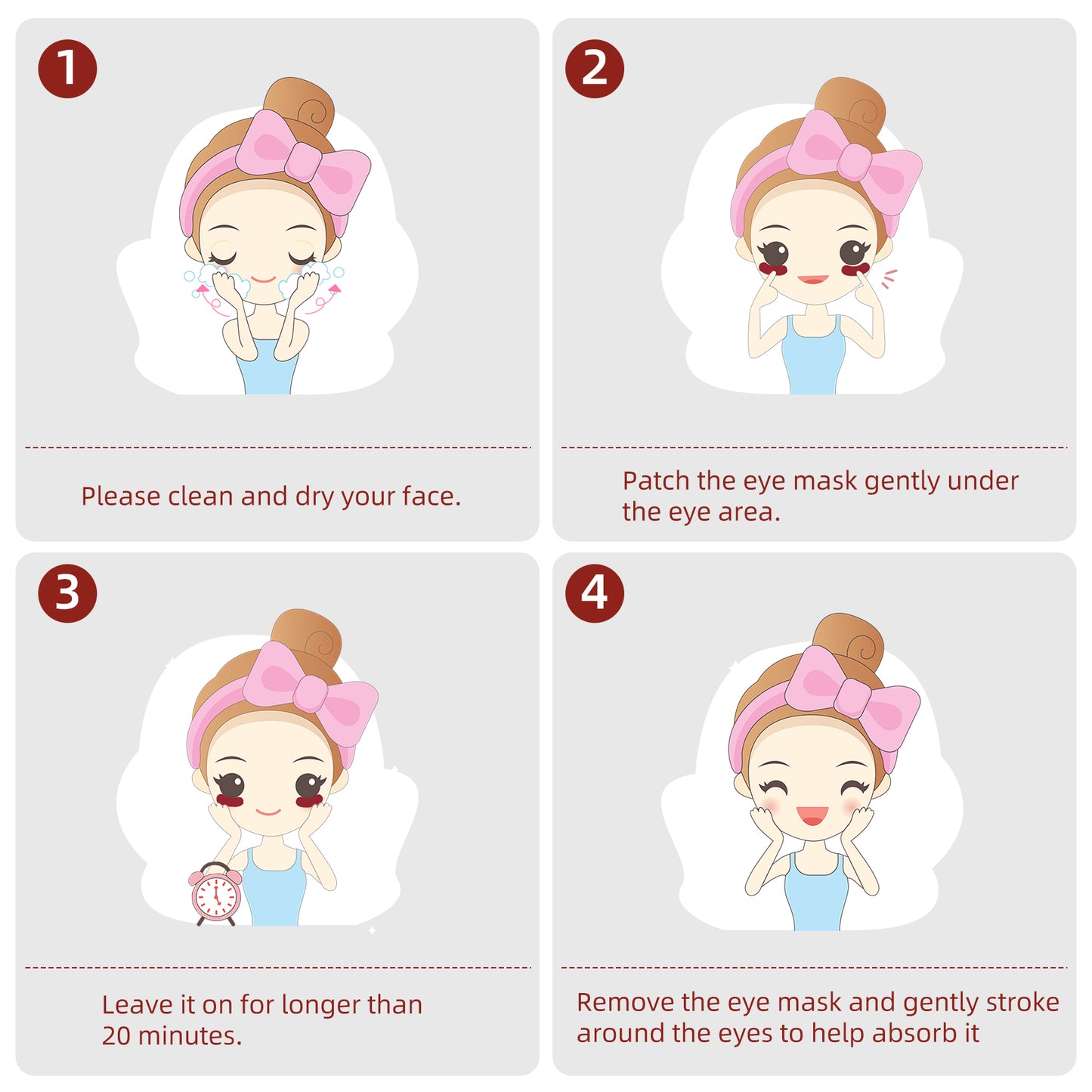 1

Please clean and dry your face.

2

Patch the eye mask gently under the eye area.

3

Leave it on for longer than 20 minutes.

4

Remove the eye mask and gently stroke around the eyes to help absorb it